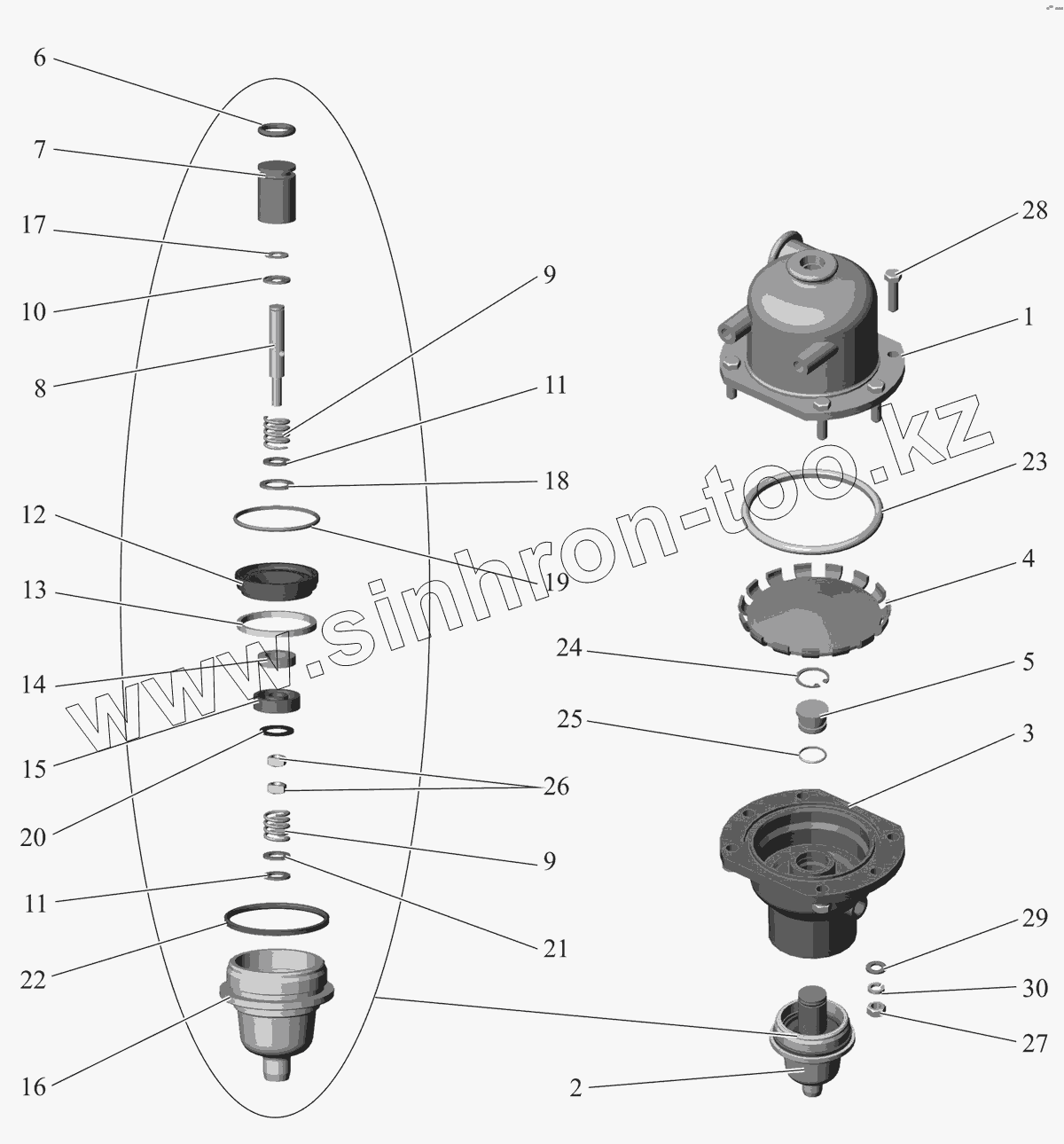 6
7
17
10
8
9
11
18
12
19
13
14
15
20
26
9
11
21
22
16
28
1
23
4
24
5
25
3
29
30
27
2
www.sinhron-too.kz